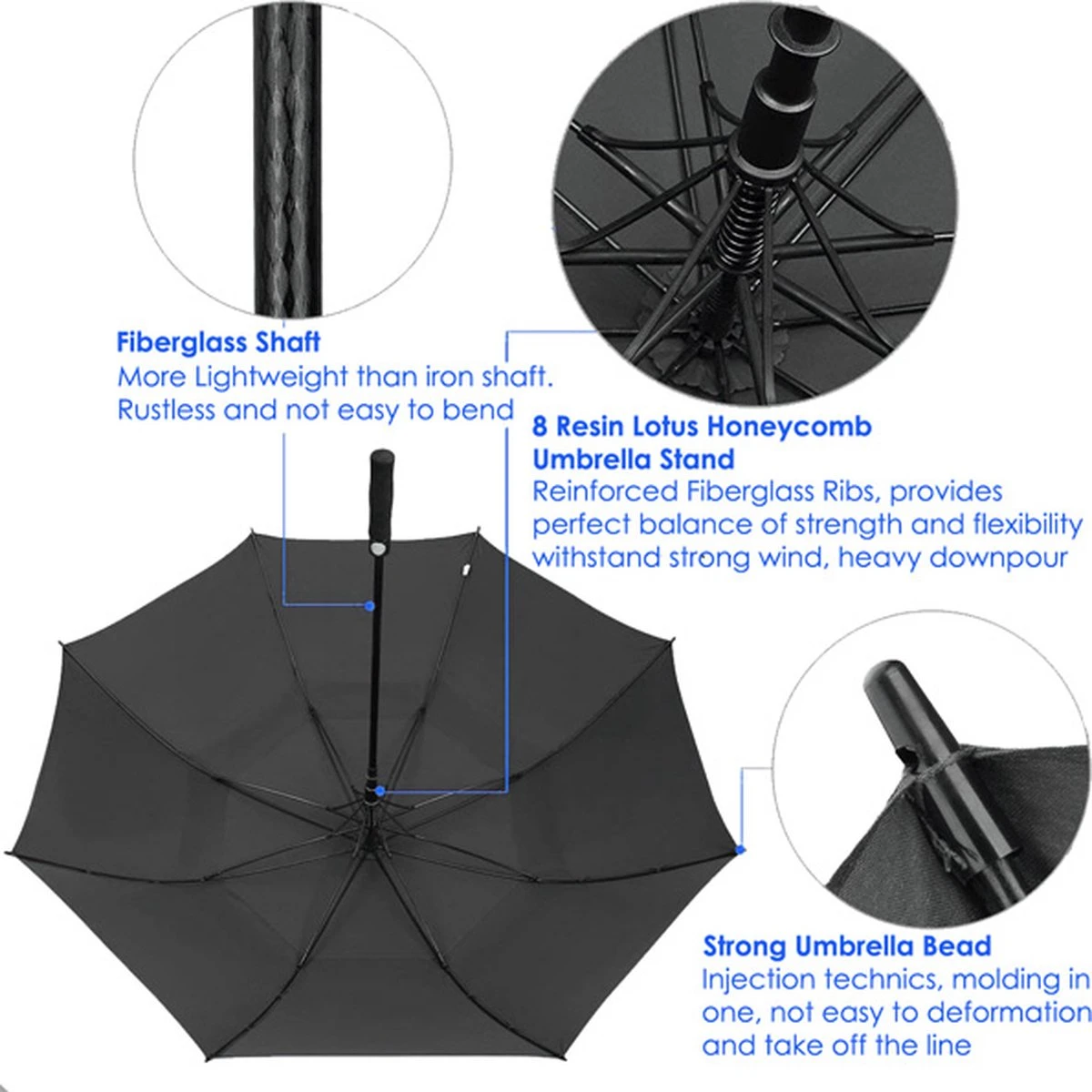 Fiberglass Shaft
More Lightweight than iron shaft. Rustless and not easy to bend

8 Resin Lotus Honeycomb Umbrella Stand
Reinforced Fiberglass Ribs, provides perfect balance of strength and flexibility withstand strong wind, heavy downpour

Strong Umbrella Bead
Injection technics, molding in one, not easy to deformation and take off the line